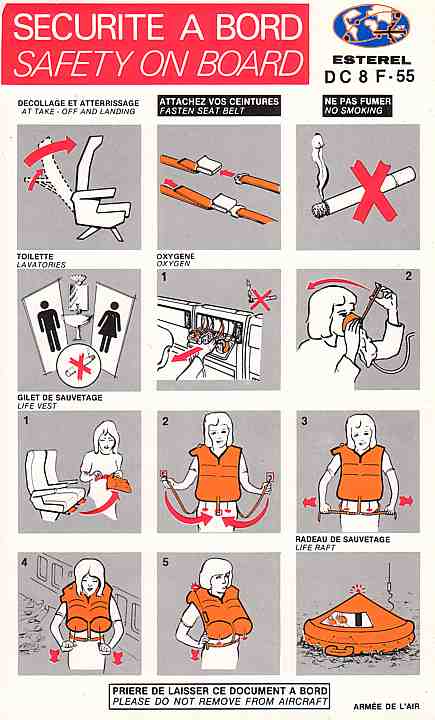 SECURITE A BORD
SAFETY ON BOARD

ESTEREL
DC 8 F-55

DECOLLAGE ET ATTERRISSAGE
AT TAKE - OFF AND LANDING

ATTACHEZ VOS CEINTURES
FASTEN SEAT BELT

NE PAS FUMER
NO SMOKING

TOILETTE
LAVATORIES

OXYGENE
OXYGEN

1

2

GILET DE SAUVETAGE
LIFE VEST

1

2

3

RADEAU DE SAUVETAGE
LIFE RAFT

4

5

PRIERE DE LAISSER CE DOCUMENT A BORD
PLEASE DO NOT REMOVE FROM AIRCRAFT

ARMÉE DE L'AIR